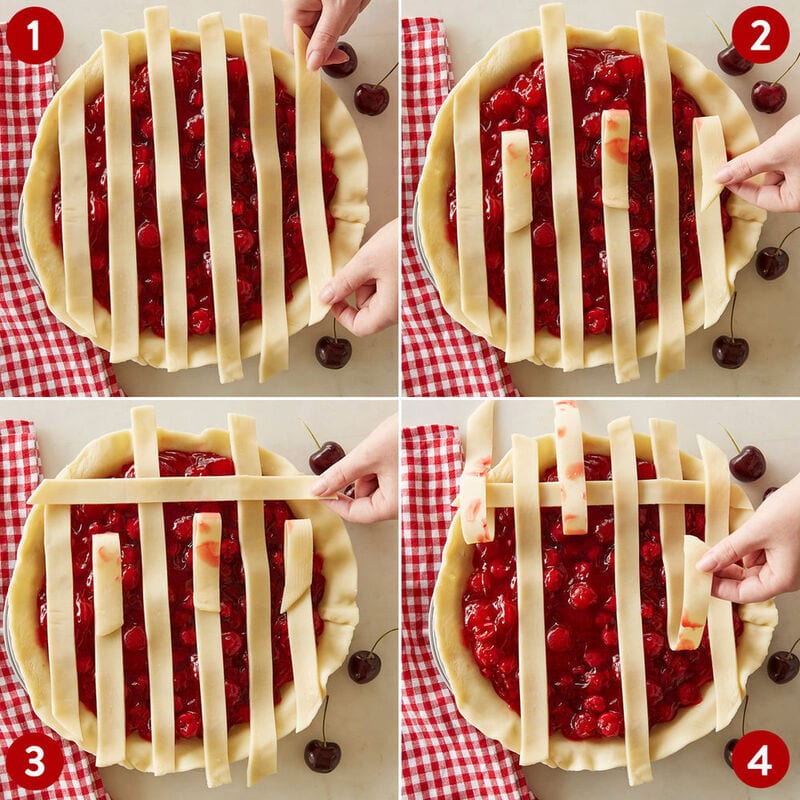 1
2
3
4